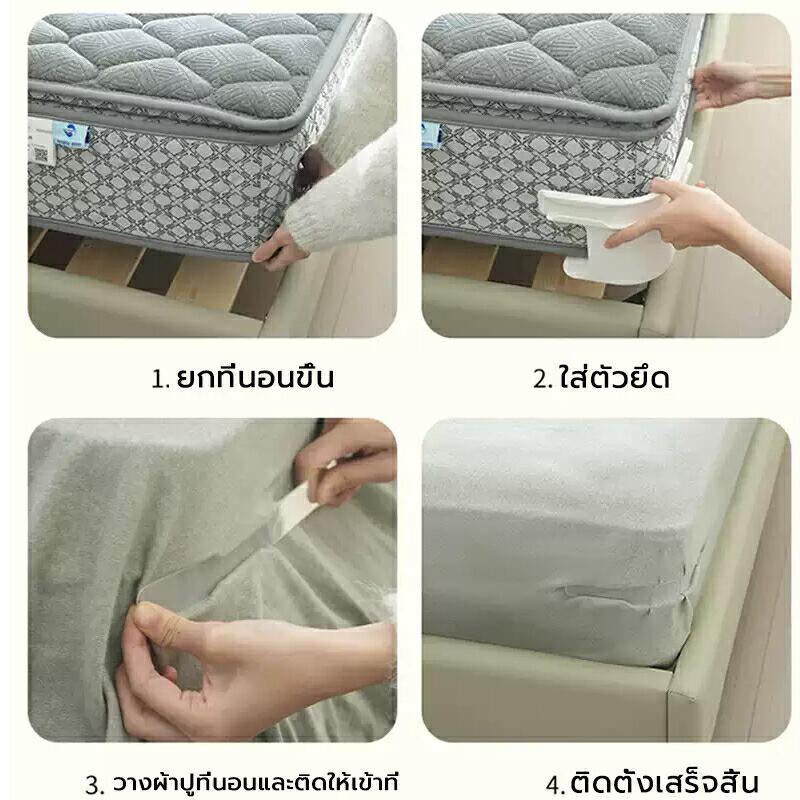 1. ยกที่นอนขึ้น

2. ใส่ตัวยึด

3. วางผ้าปูที่นอนและติดให้เข้าที่

4. ติดตั้งเสร็จสิ้น